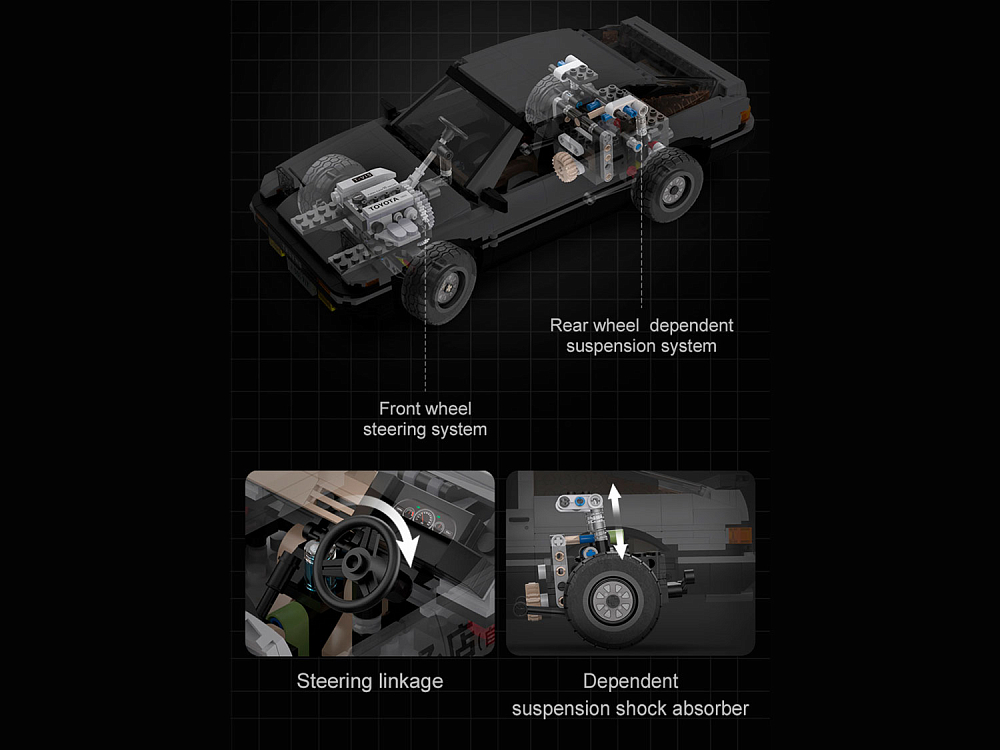 TOYOTA

Rear wheel dependent suspension system

Front wheel steering system

Steering linkage

Dependent suspension shock absorber